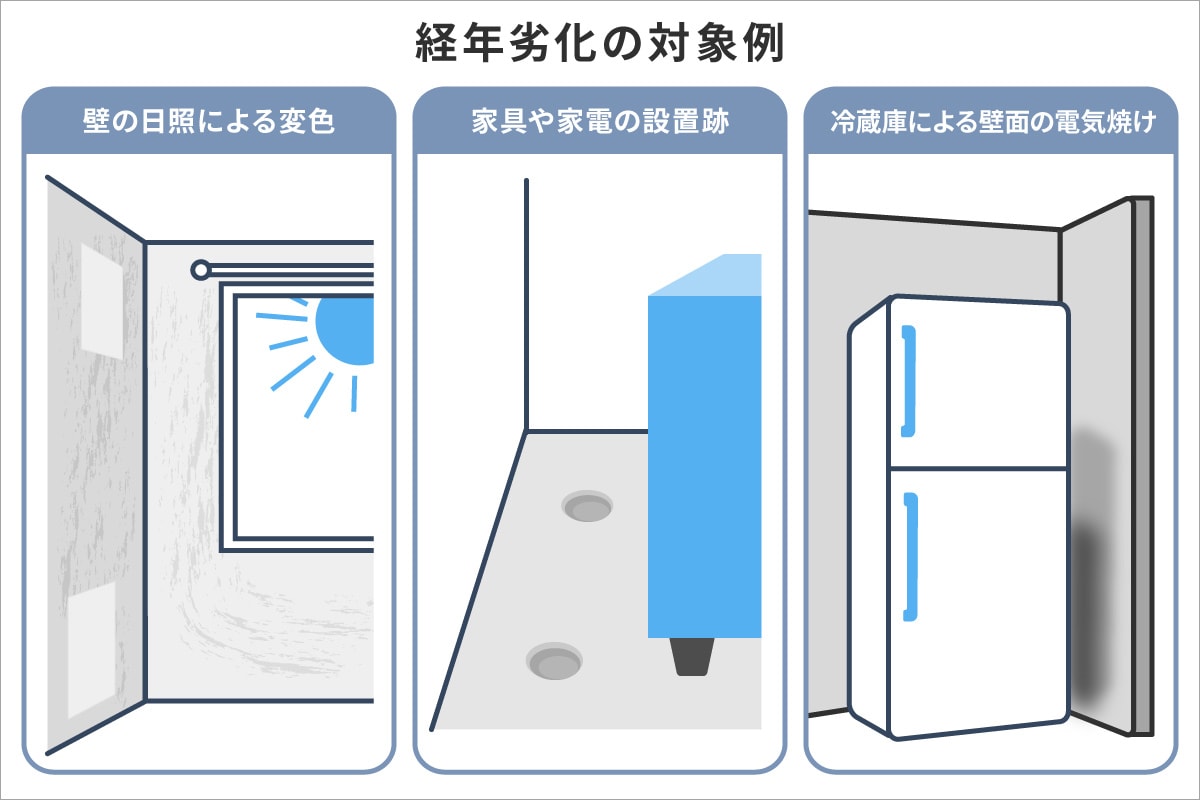 経年劣化の対象例

壁の日照による変色

家具や家電の設置跡

冷蔵庫による壁面の電気焼け