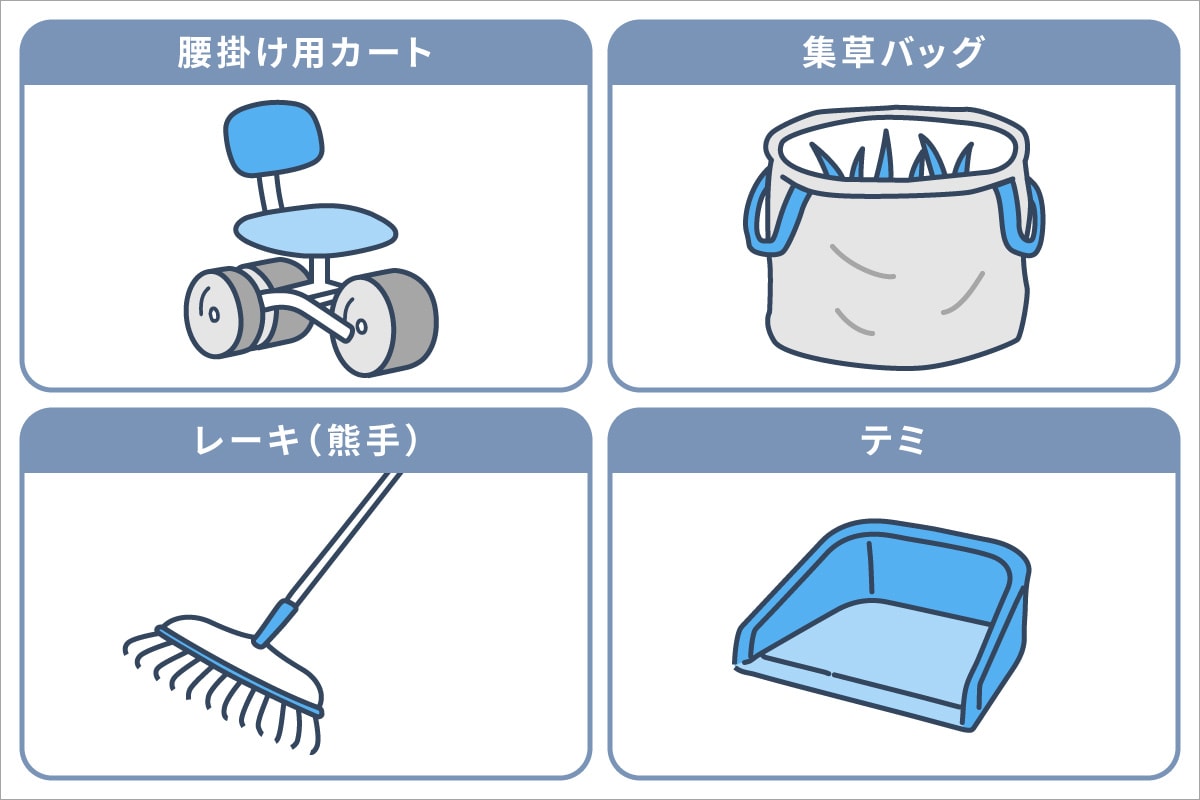 腰掛け用カート

集草バッグ

レーキ（熊手）

テミ